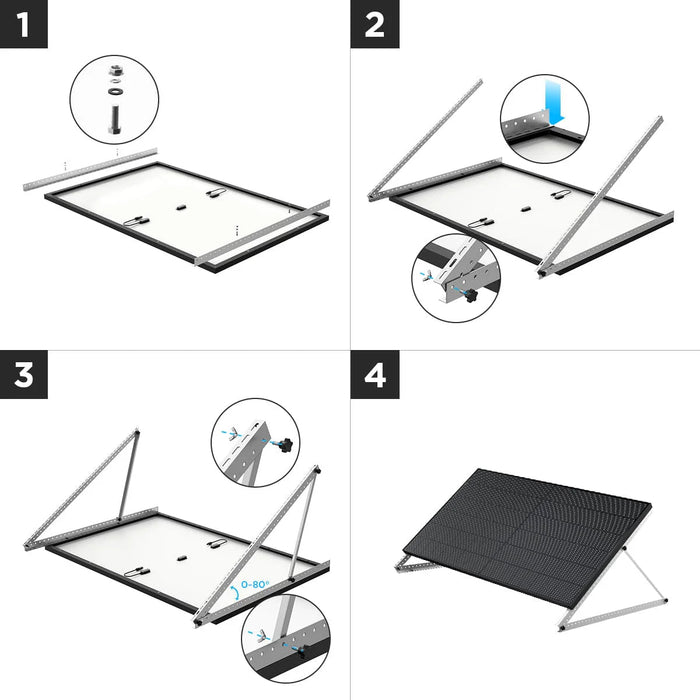 1

2

3

0-80°

4