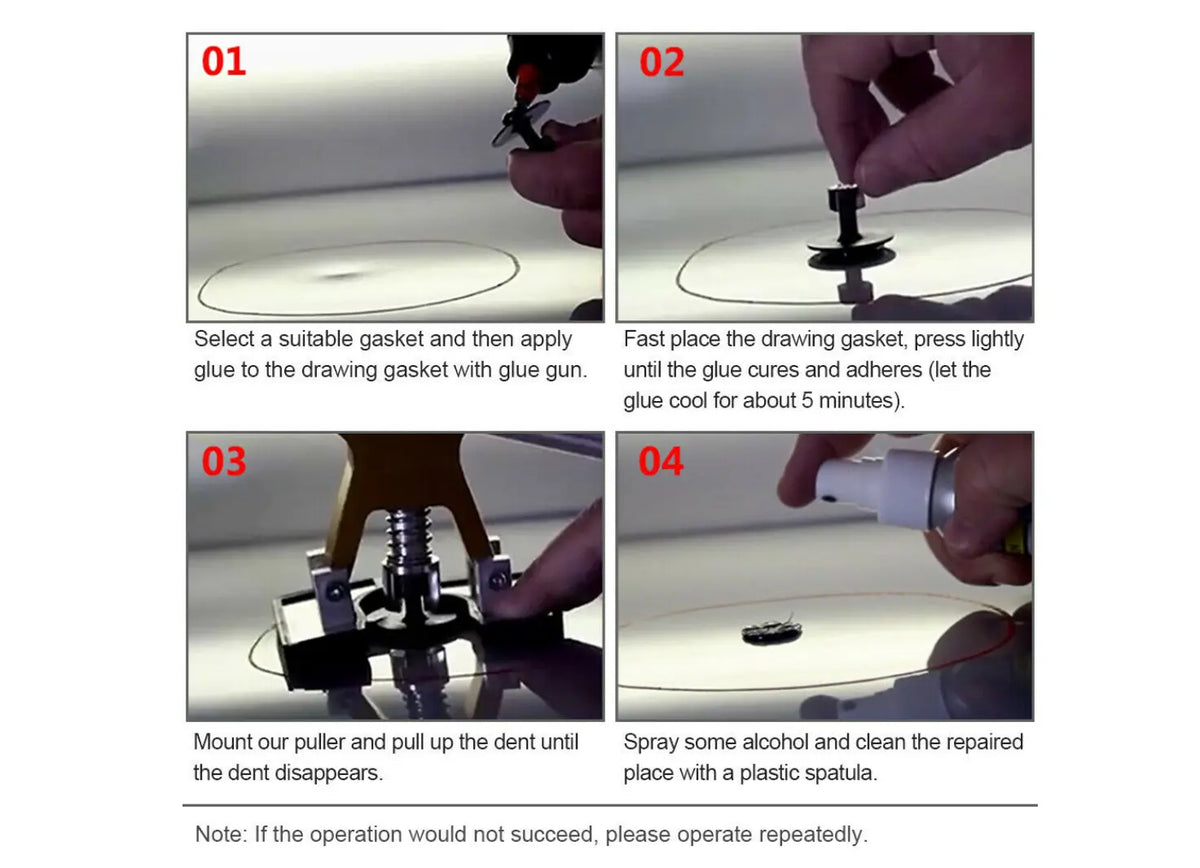 01

Select a suitable gasket and then apply glue to the drawing gasket with glue gun.

02

Fast place the drawing gasket, press lightly until the glue cures and adheres (let the glue cool for about 5 minutes).

03

Mount our puller and pull up the dent until the dent disappears.

04

Spray some alcohol and clean the repaired place with a plastic spatula.

Note: If the operation would not succeed, please operate repeatedly.